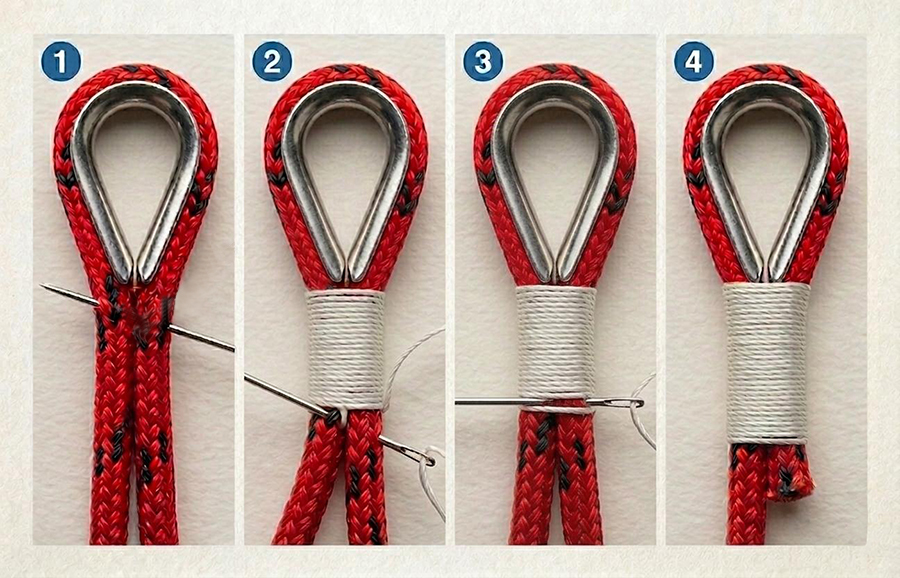 1

2

3

4