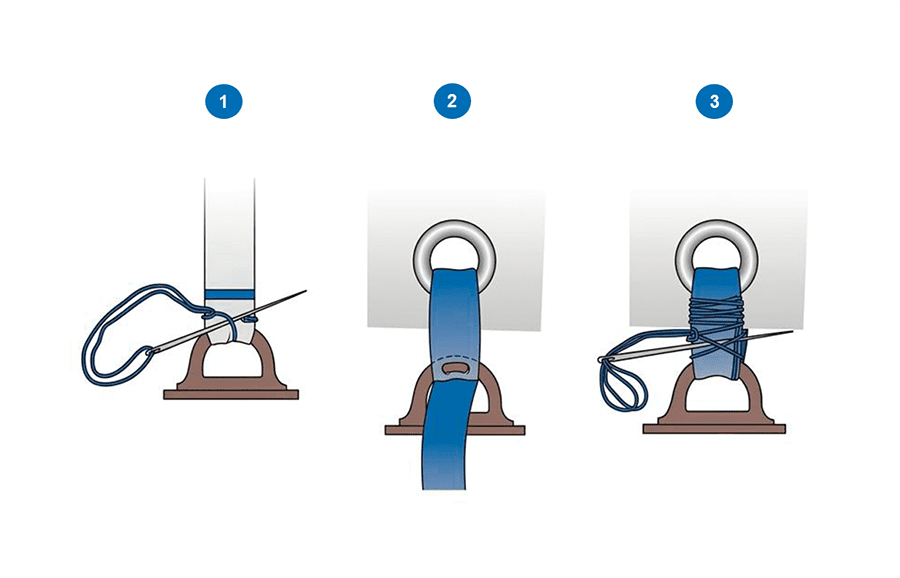 1

2

3