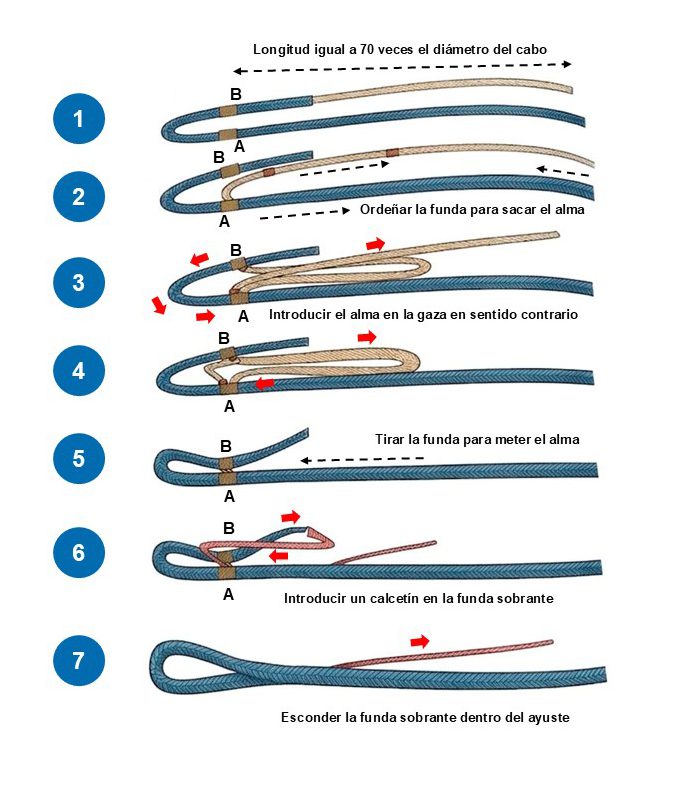 Longitud igual a 70 veces el diámetro del cabo

1

B

A

2

B

A

Ordeñar la funda para sacar el alma

3

B

A

Introducir el alma en la gaza en sentido contrario

4

B

A

5

B

A

Tirar la funda para meter el alma

6

B

A

Introducir un calcetín en la funda sobrante

7

Esconder la funda sobrante dentro del ayuste